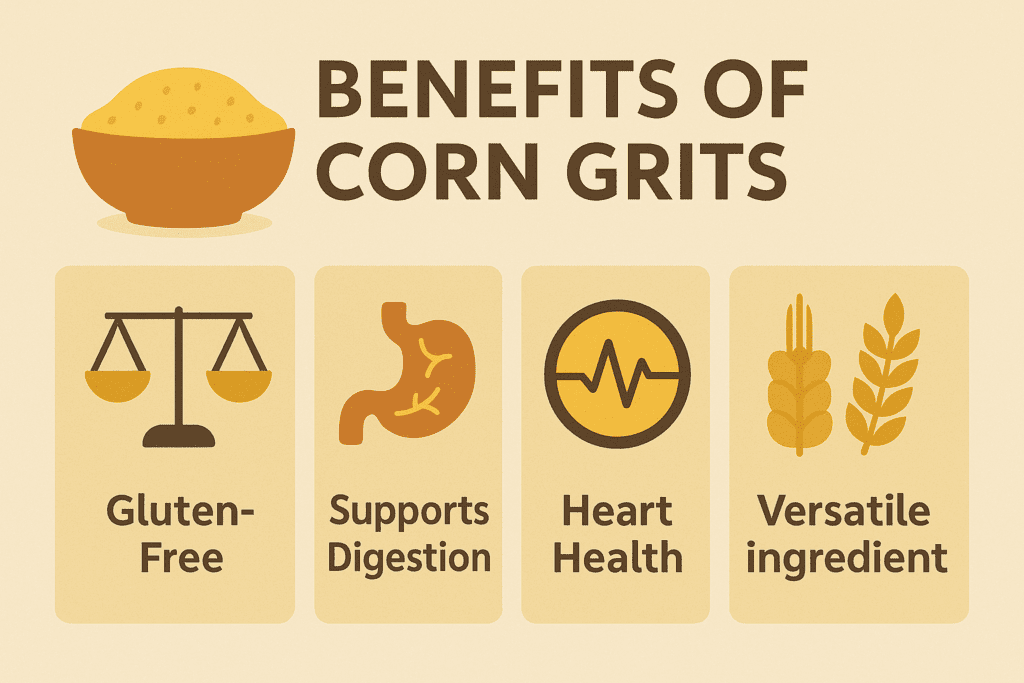 BENEFITS OF CORN GRITS

Gluten-Free

Supports Digestion

Heart Health

Versatile ingredient