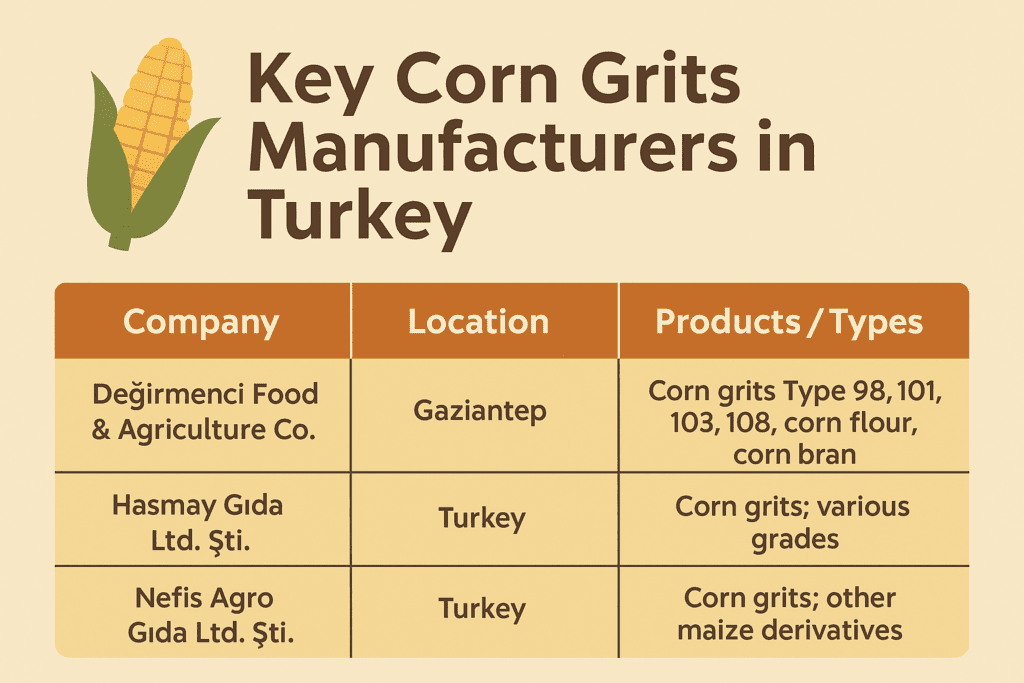 Key Corn Grits Manufacturers in Turkey

| Company | Location | Products / Types |
|---|---|---|
| Değirmenci Food & Agriculture Co. | Gaziantep | Corn grits Type 98, 101, 103, 108, corn flour, corn bran |
| Hasmay Gıda Ltd. Şti. | Turkey | Corn grits; various grades |
| Nefis Agro Gıda Ltd. Şti. | Turkey | Corn grits; other maize derivatives |