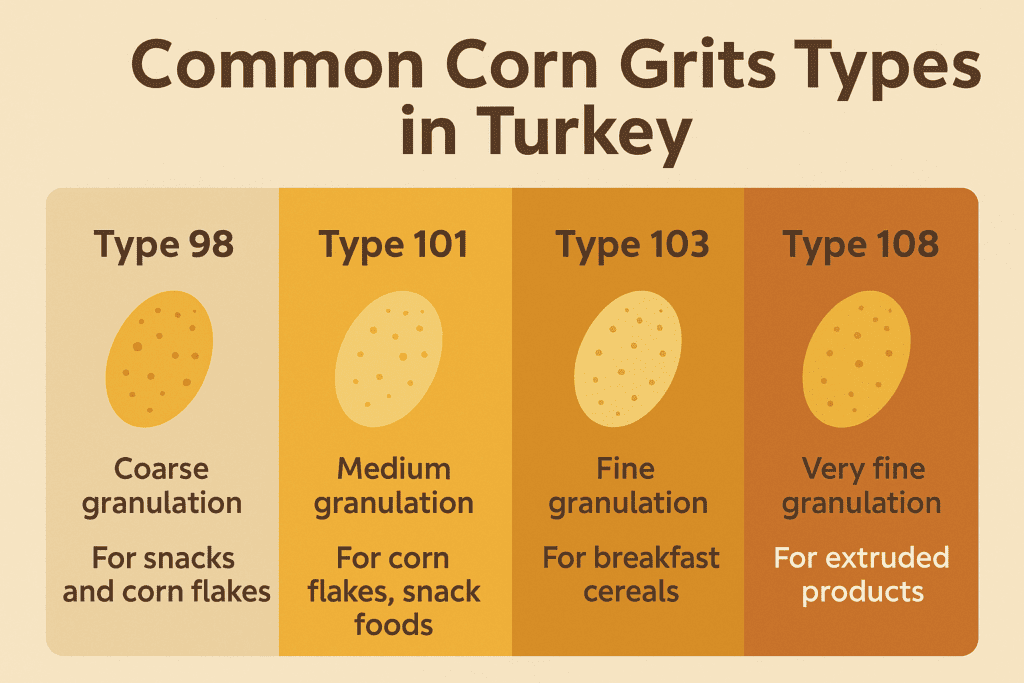 Common Corn Grits Types in Turkey

Type 98

Coarse granulation

For snacks and corn flakes

Type 101

Medium granulation

For corn flakes, snack foods

Type 103

Fine granulation

For breakfast cereals

Type 108

Very fine granulation

For extruded products